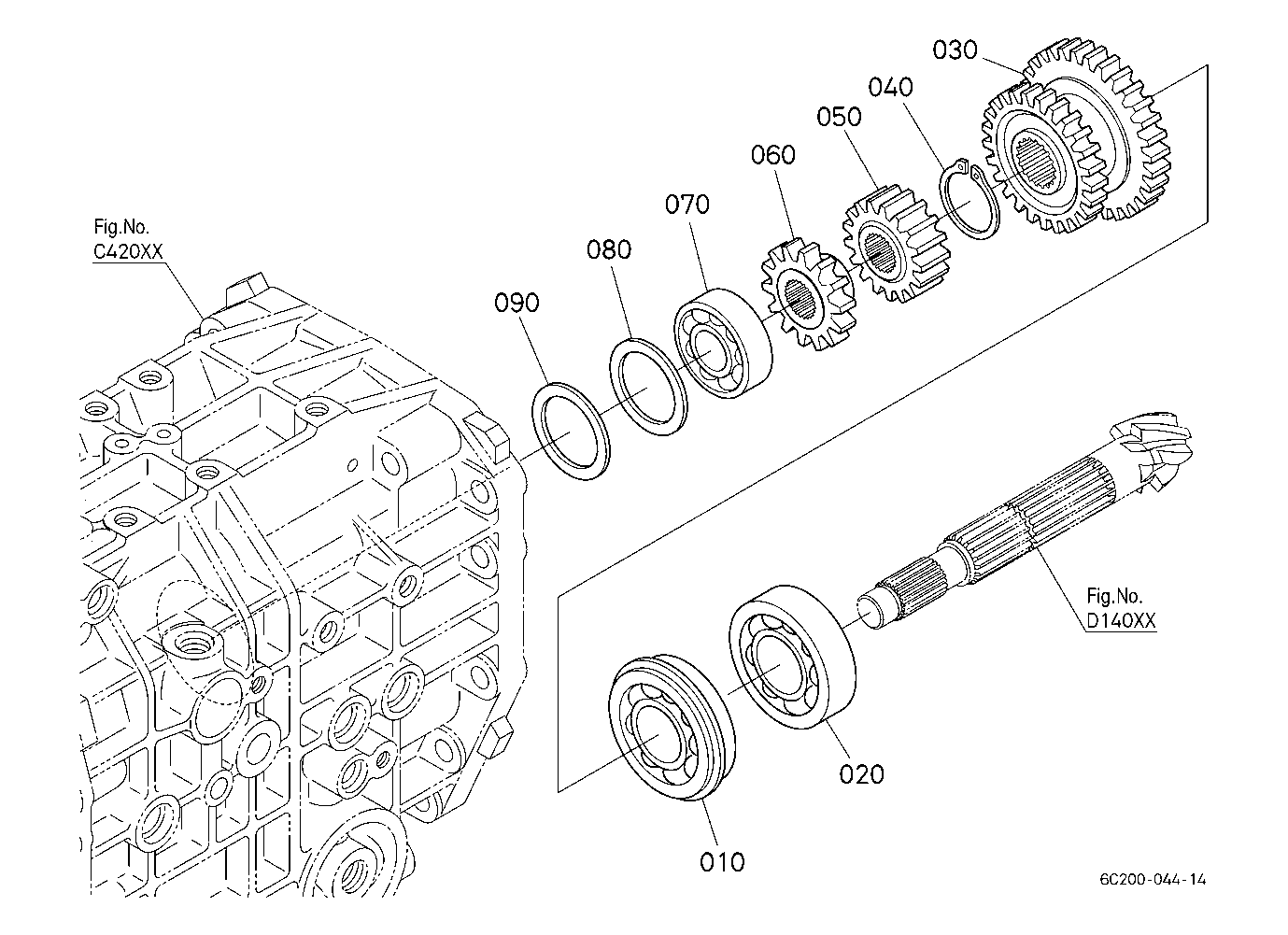 030
040
050
060
070
080
090
Fig.No.
C420XX
Fig.No.
D140XX
020
010
6C200-044-14